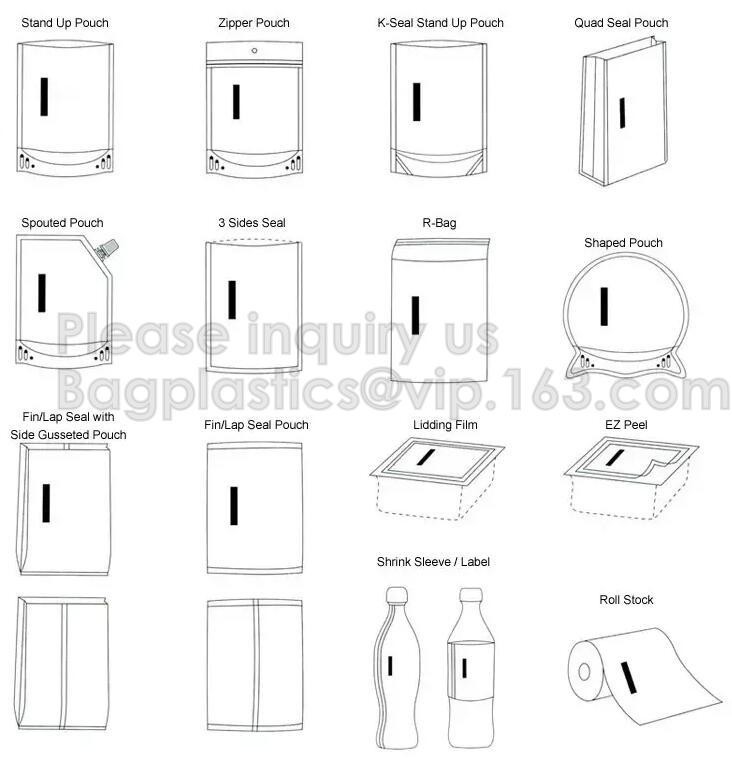 Stand Up Pouch

Zipper Pouch

K-Seal Stand Up Pouch

Quad Seal Pouch

Spouted Pouch

3 Sides Seal

R-Bag

Shaped Pouch

Please inquiry us
Bagplastics@vip.163.com

Fin/Lap Seal with Side Gusseted Pouch

Fin/Lap Seal Pouch

Lidding Film

EZ Peel

Shrink Sleeve / Label

Roll Stock