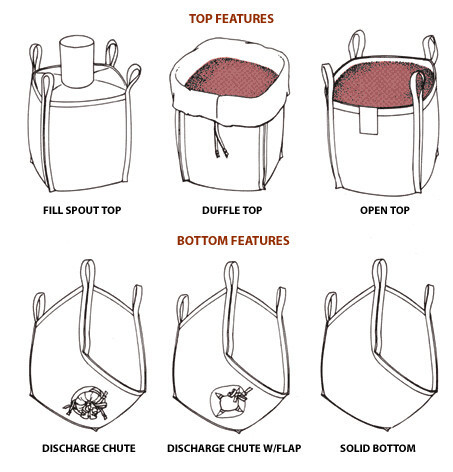 TOP FEATURES

FILL SPOUT TOP

DUFFLE TOP

OPEN TOP

BOTTOM FEATURES

DISCHARGE CHUTE

DISCHARGE CHUTE W/FLAP

SOLID BOTTOM